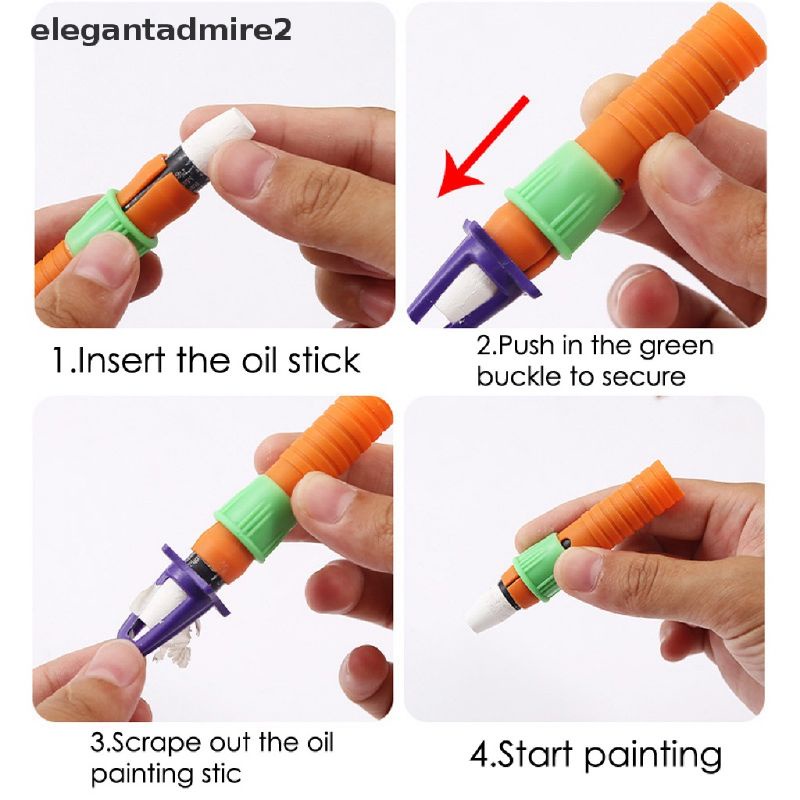 elegantadmire2

1.Insert the oil stick

2.Push in the green buckle to secure

3.Scrape out the oil painting stic

4.Start painting